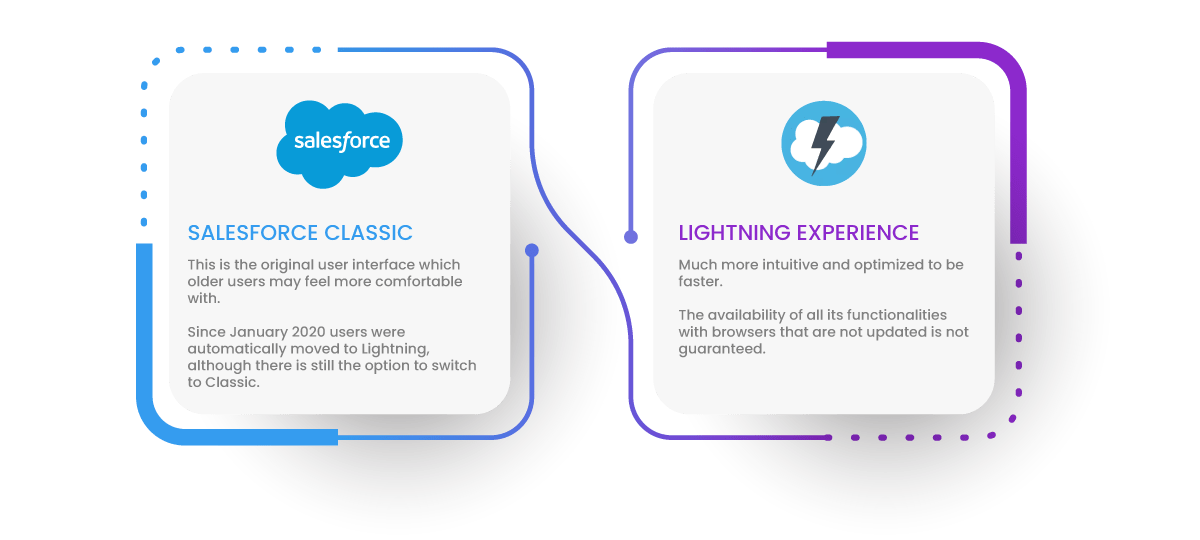 salesforce

SALESFORCE CLASSIC

This is the original user interface which older users may feel more comfortable with.

Since January 2020 users were automatically moved to Lightning, although there is still the option to switch to Classic.

LIGHTNING EXPERIENCE

Much more intuitive and optimized to be faster.

The availability of all its functionalities with browsers that are not updated is not guaranteed.